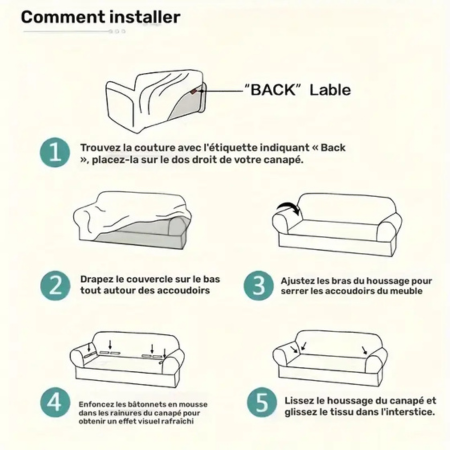 Comment installer

"BACK" Lable

1 Trouvez la couture avec l'étiquette indiquant « Back », placez-la sur le dos droit de votre canapé.

2 Drapez le couvercle sur le bas tout autour des accoudoirs

3 Ajustez les bras du houssage pour serrer les accoudoirs du meuble

4 Enfoncez les bâtonnets en mousse dans les rainures du canapé pour obtenir un effet visuel rafraîchi

5 Lissez le houssage du canapé et glissez le tissu dans l'interstice.