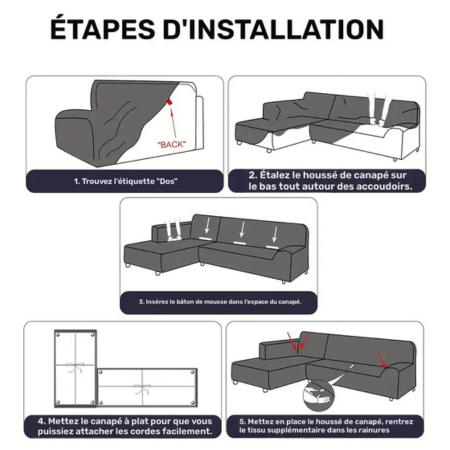 ÉTAPES D'INSTALLATION

"BACK"

1. Trouvez l'étiquette "Dos"

2. Étalez le houssé de canapé sur le bas tout autour des accoudoirs.

3. Insérez le bâton de mousse dans l'espace du canapé.

4. Mettez le canapé à plat pour que vous puissiez attacher les cordes facilement.

5. Mettez en place le houssé de canapé, rentrez le tissu supplémentaire dans les rainures