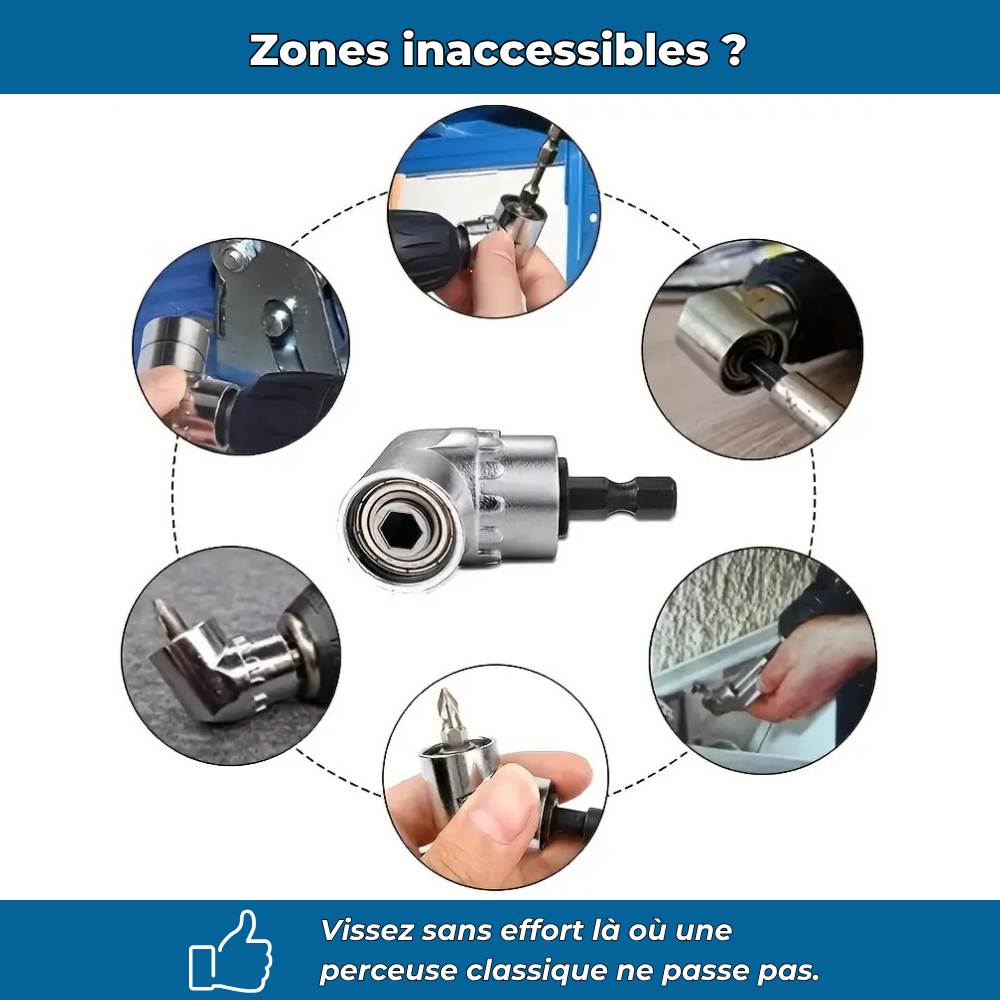 Zones inaccessibles ?

Vissez sans effort là où une perceuse classique ne passe pas.