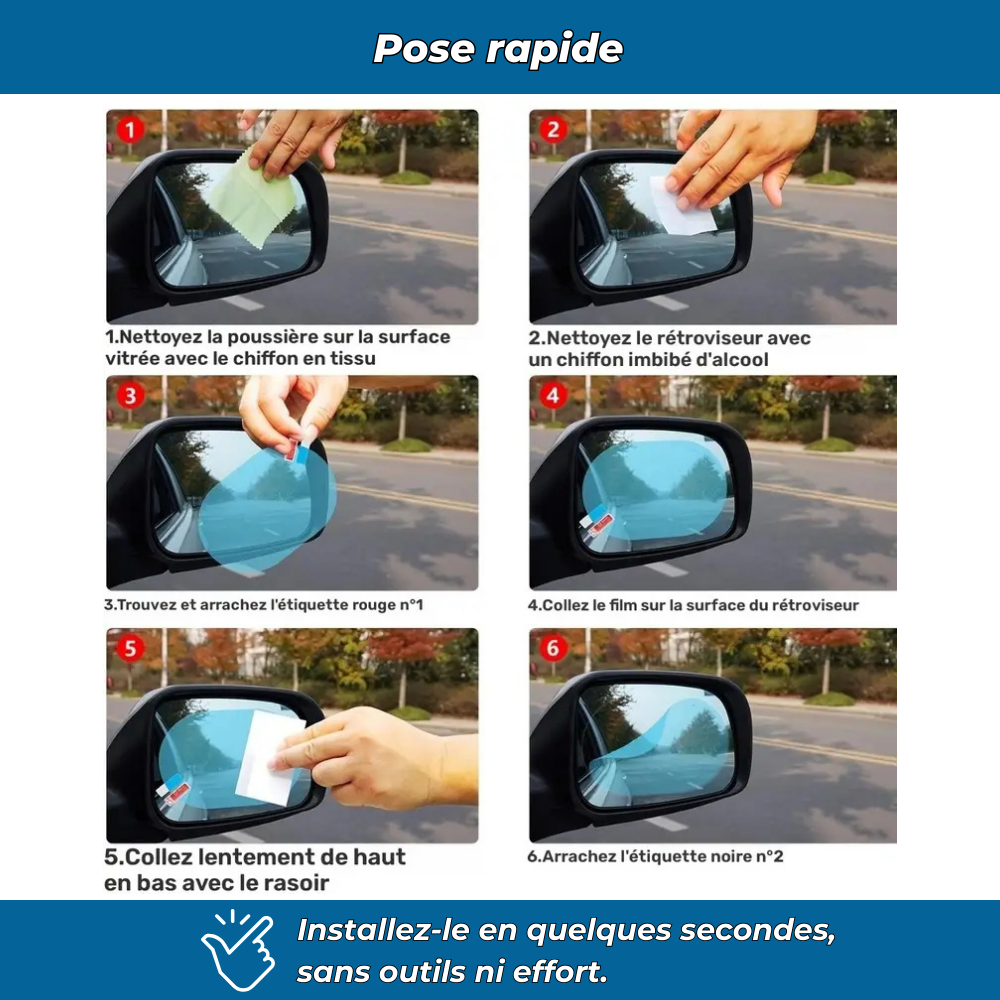 Pose rapide

1

1.Nettoyez la poussière sur la surface vitrée avec le chiffon en tissu

2

2.Nettoyez le rétroviseur avec un chiffon imbibé d'alcool

3

3.Trouvez et arrachez l'étiquette rouge n°1

4

4.Collez le film sur la surface du rétroviseur

5

5.Collez lentement de haut en bas avec le rasoir

6

6.Arrachez l'étiquette noire n°2

Installez-le en quelques secondes, sans outils ni effort.